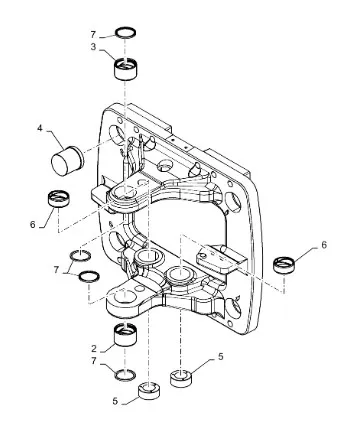 7
3
4
6
6
7
2
7
5
5